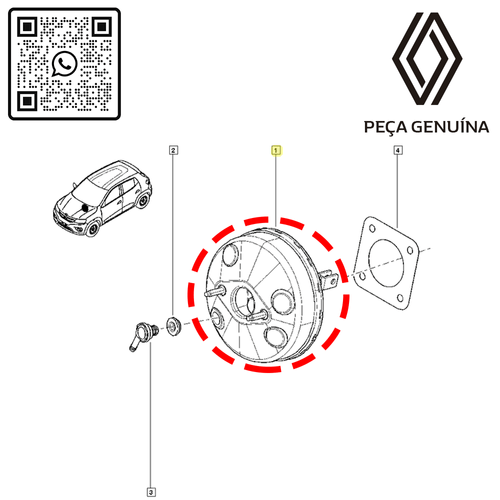 PEÇA GENUÍNA

2

1

4

3